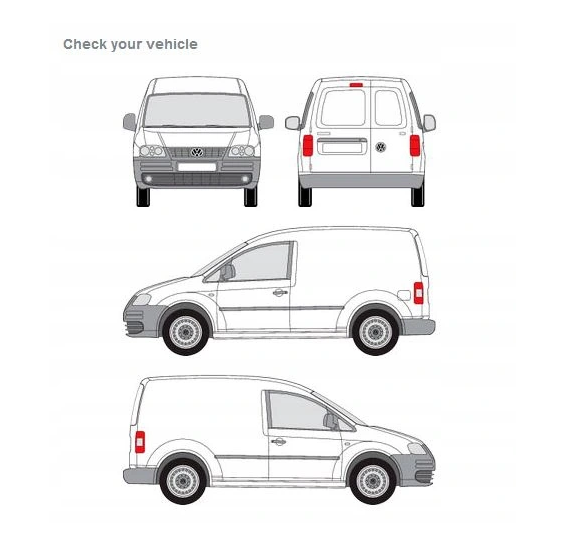 Check your vehicle