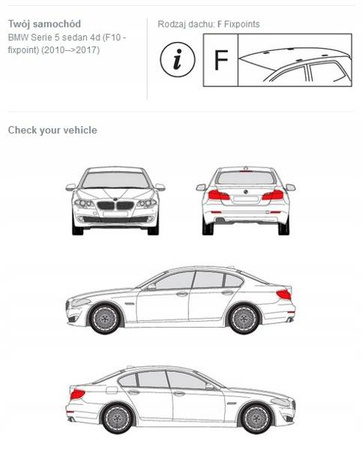 Twój samochód
BMW Serie 5 sedan 4d (F10 - fixpoint) (2010-->2017)

Rodzaj dachu: F Fixpoints

i

F

Check your vehicle