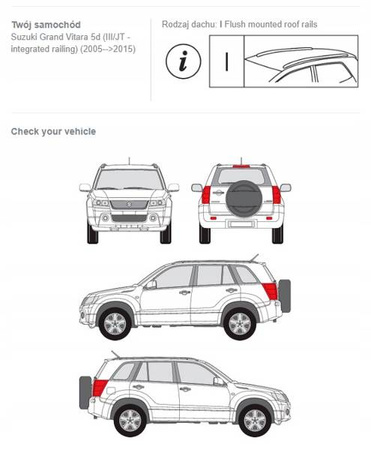 Twój samochód
Suzuki Grand Vitara 5d (III/JT - integrated railing) (2005-->2015)

Rodzaj dachu: I Flush mounted roof rails

i

I

Check your vehicle