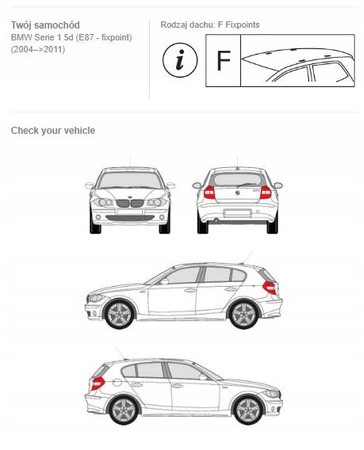 Twój samochód
BMW Serie 1 5d (E87 - fixpoint)
(2004-->2011)

Rodzaj dachu: F Fixpoints

i

F

Check your vehicle