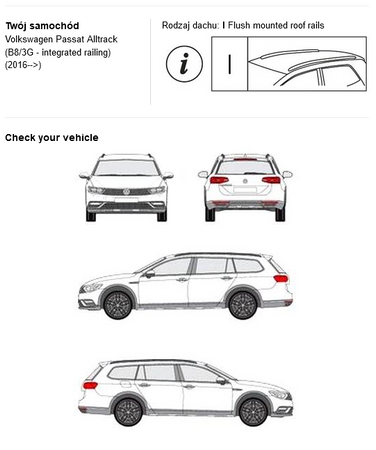 Twój samochód
Volkswagen Passat Alltrack
(B8/3G - integrated railing)
(2016-->)

Rodzaj dachu: I Flush mounted roof rails

i

I

Check your vehicle