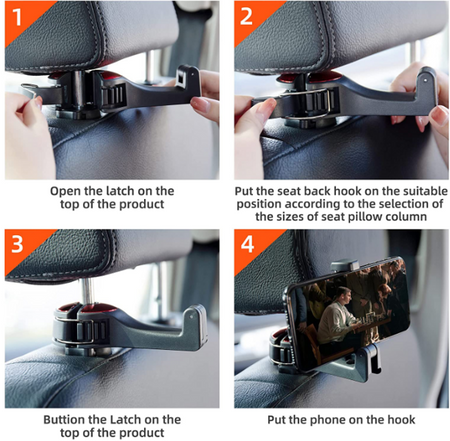 1

Open the latch on the top of the product

2

Put the seat back hook on the suitable position according to the selection of the sizes of seat pillow column

3

Buttion the Latch on the top of the product

4

Put the phone on the hook