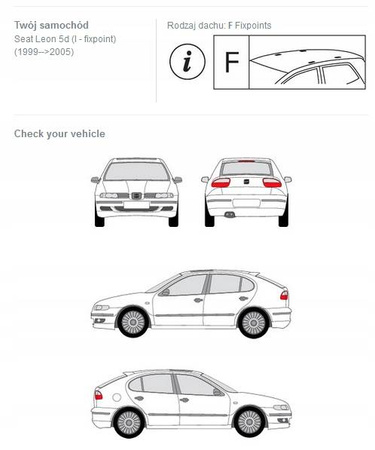 Twój samochód
Seat Leon 5d (I - fixpoint)
(1999-->2005)

Rodzaj dachu: F Fixpoints

i

F

Check your vehicle