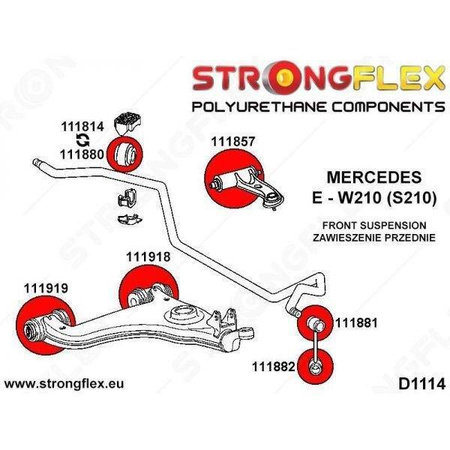 STRONGFLEX
POLYURETHANE COMPONENTS

111814
111880

111857

MERCEDES
E - W210 (S210)

FRONT SUSPENSION
ZAWIESZENIE PRZEDNIE

111918

111919

111881

111882

www.strongflex.eu

D1114