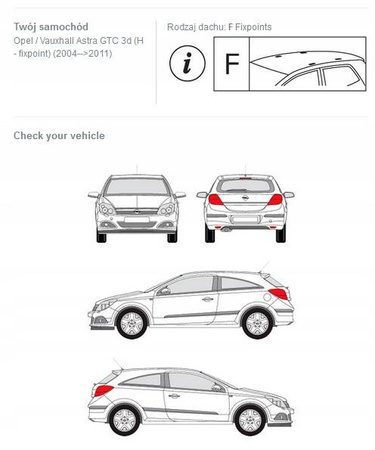 Twój samochód

Opel / Vauxhall Astra GTC 3d (H - fixpoint) (2004-->2011)

Rodzaj dachu: F Fixpoints

i

F

Check your vehicle