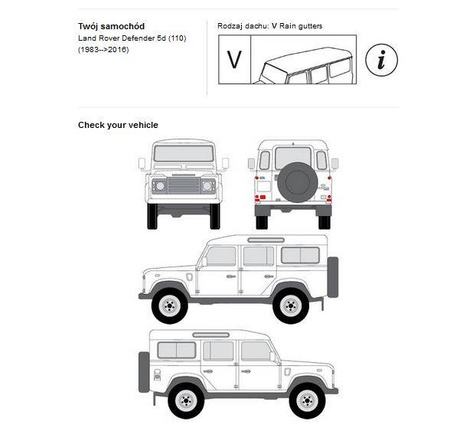 Twój samochód
Land Rover Defender 5d (110)
(1983-->2016)

Rodzaj dachu: V Rain gutters

V

i

Check your vehicle