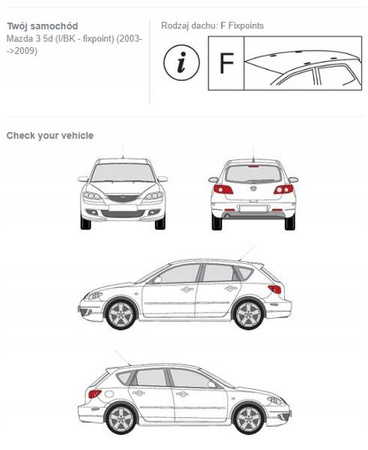 Twój samochód
Mazda 3 5d (I/BK - fixpoint) (2003-->2009)

Rodzaj dachu: F Fixpoints

i

F

Check your vehicle