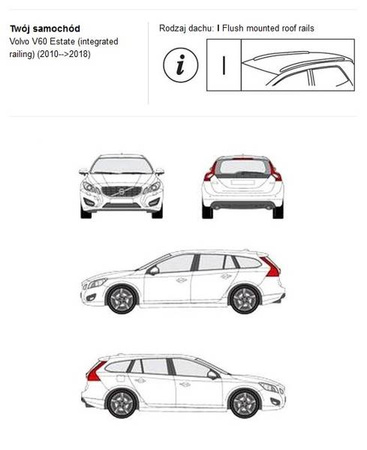 Twój samochód
Volvo V60 Estate (integrated railing) (2010-->2018)

Rodzaj dachu: I Flush mounted roof rails

i

I