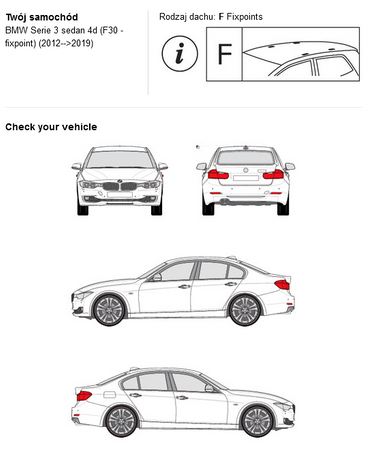 Twój samochód
BMW Serie 3 sedan 4d (F30 - fixpoint) (2012-->2019)

Rodzaj dachu: F Fixpoints

i

F

Check your vehicle