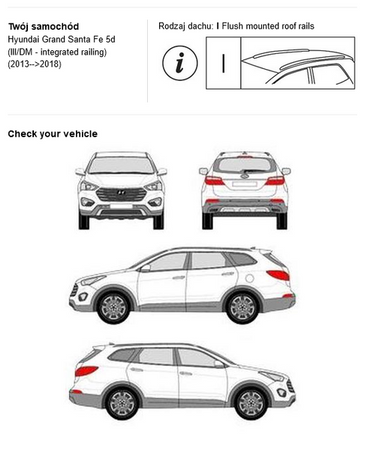 Twój samochód
Hyundai Grand Santa Fe 5d
(III/DM - integrated railing)
(2013-->2018)

Rodzaj dachu: I Flush mounted roof rails

i

I

Check your vehicle