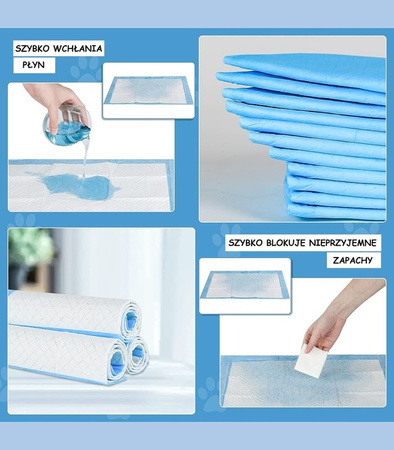 SZYBKO WCHŁANIA PŁYN

SZYBKO BLOKUJE NIEPRZYJEMNE ZAPACHY