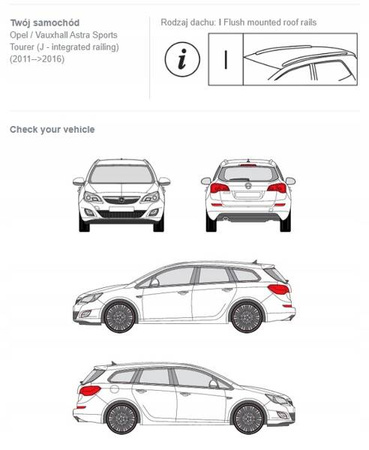 Twój samochód
Opel / Vauxhall Astra Sports Tourer (J - integrated railing) (2011-->2016)

Rodzaj dachu: I Flush mounted roof rails

i

I

Check your vehicle