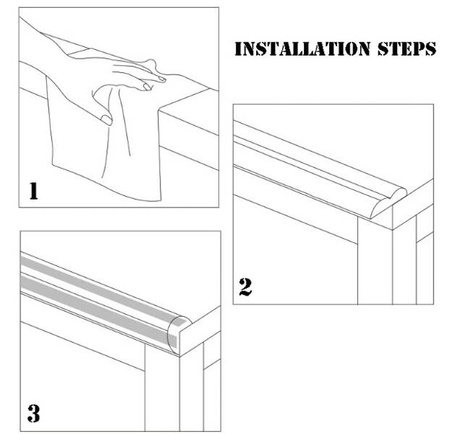 INSTALLATION STEPS

1

2

3