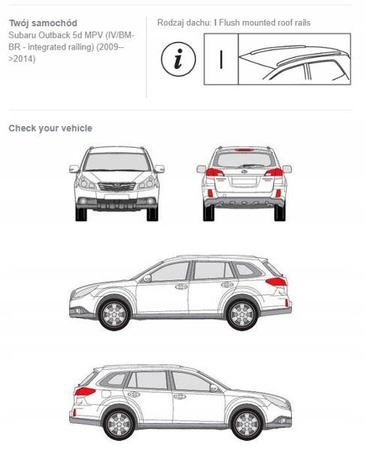 Twój samochód
Subaru Outback 5d MPV (IV/BM-BR - integrated railing) (2009-->2014)

Rodzaj dachu: I Flush mounted roof rails

i

I

Check your vehicle