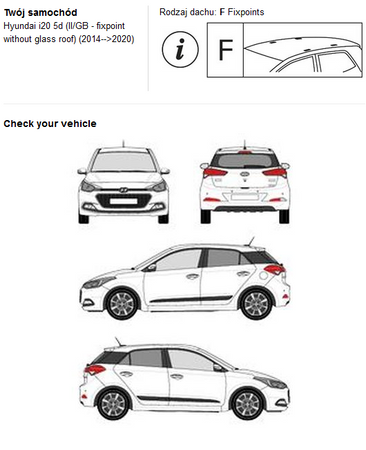 Twój samochód
Hyundai i20 5d (II/GB - fixpoint without glass roof) (2014-->2020)

Rodzaj dachu: F Fixpoints

i

F

Check your vehicle