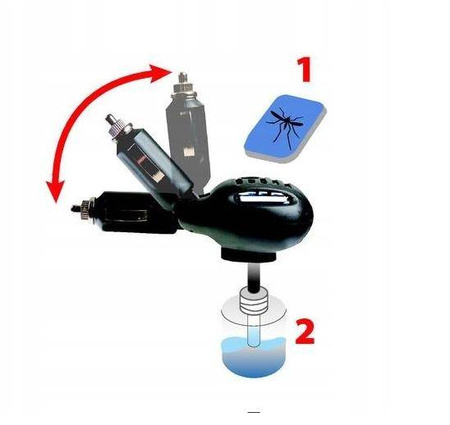 1

2