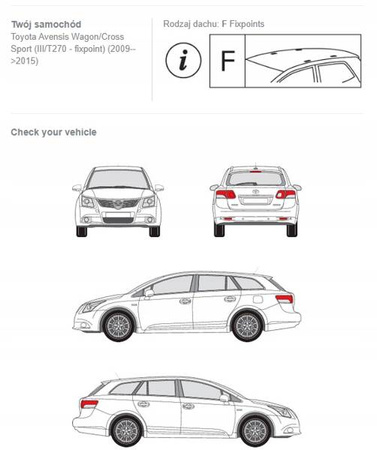 Twój samochód
Toyota Avensis Wagon/Cross Sport (III/T270 - fixpoint) (2009-->2015)

Rodzaj dachu: F Fixpoints

i

F

Check your vehicle