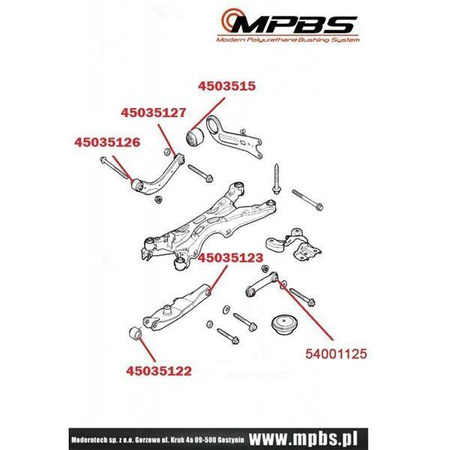 MPBS
Modern Polyurethane Bushing System

4503515
45035127
45035126
45035123
54001125
45035122

Moderatech sp. z o.o. Gorzewo ul. Kruk 4a 09-500 Gostynin www.mpbs.pl