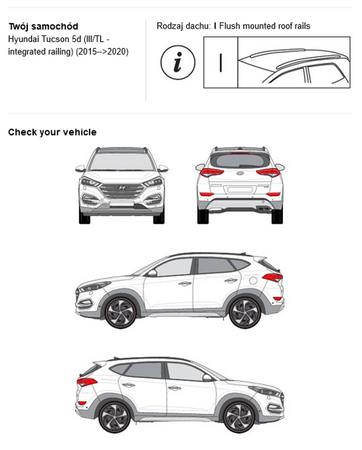 Twój samochód
Hyundai Tucson 5d (III/TL - integrated railing) (2015-->2020)

Rodzaj dachu: I Flush mounted roof rails

i

I

Check your vehicle