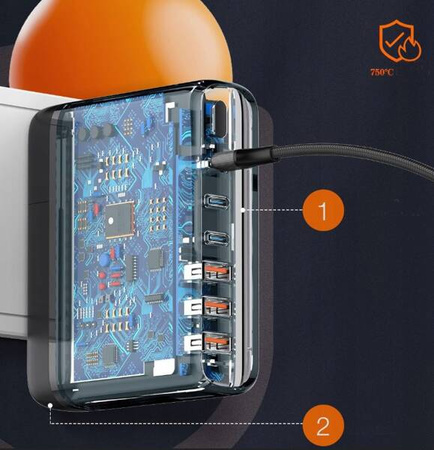 750°C

1

2