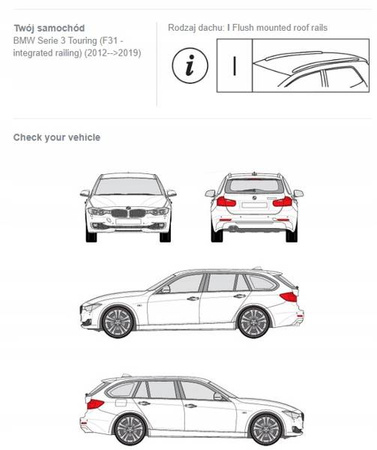 Twój samochód
BMW Serie 3 Touring (F31 - integrated railing) (2012-->2019)

Rodzaj dachu: I Flush mounted roof rails

i

I

Check your vehicle