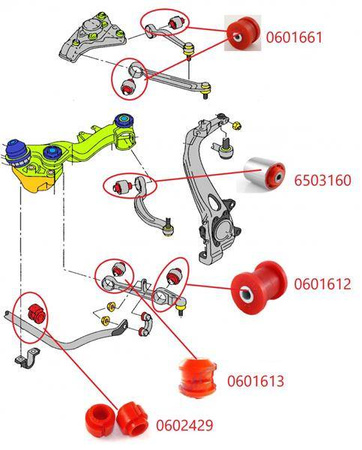 0601661

6503160

0601612

0601613

0602429