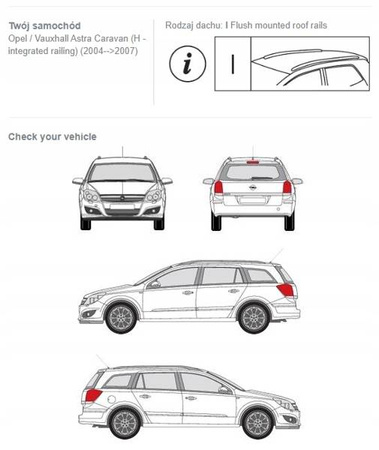 Twój samochód
Opel / Vauxhall Astra Caravan (H - integrated railing) (2004-->2007)

Rodzaj dachu: I Flush mounted roof rails

i

I

Check your vehicle