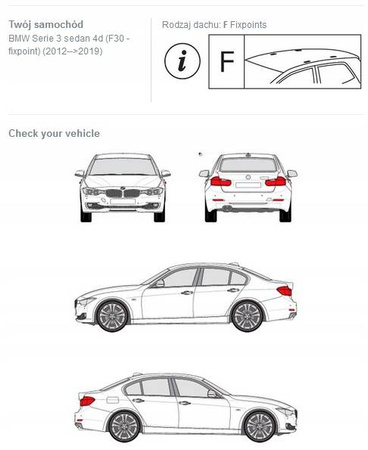 Twój samochód
BMW Serie 3 sedan 4d (F30 - fixpoint) (2012-->2019)

Rodzaj dachu: F Fixpoints

i

F

Check your vehicle