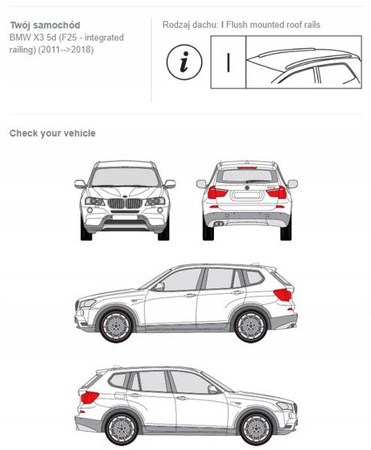 Twój samochód
BMW X3 5d (F25 - integrated railing) (2011-->2018)

Rodzaj dachu: I Flush mounted roof rails

i

I

Check your vehicle