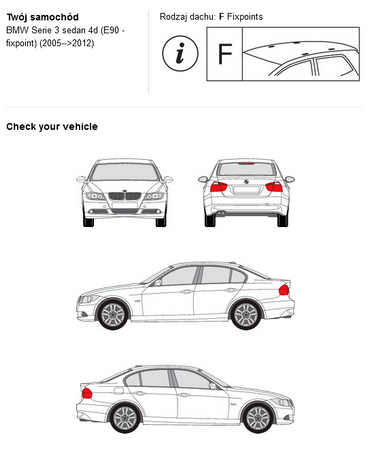 Twój samochód
BMW Serie 3 sedan 4d (E90 - fixpoint) (2005-->2012)

Rodzaj dachu: F Fixpoints

i

F

Check your vehicle