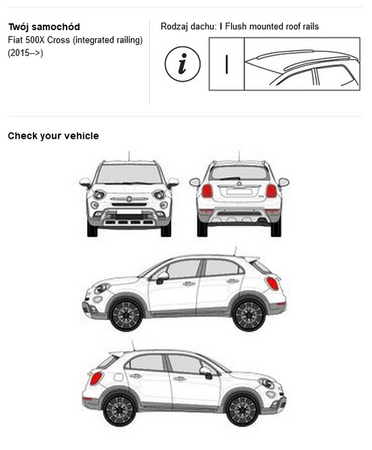 Twój samochód
Fiat 500X Cross (integrated railing) (2015-->)

Rodzaj dachu: I Flush mounted roof rails

i

I

Check your vehicle