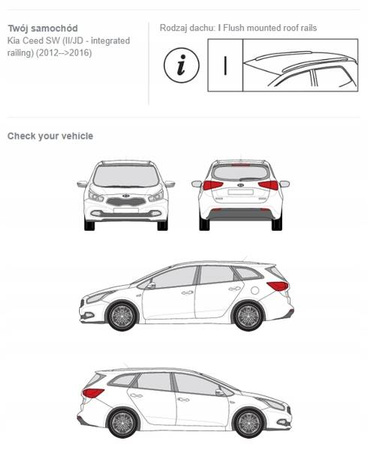 Twój samochód
Kia Ceed SW (II/JD - integrated railing) (2012-->2016)

Rodzaj dachu: I Flush mounted roof rails

i

I

Check your vehicle