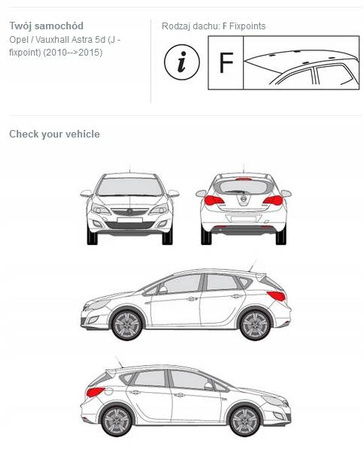 Twój samochód

Opel / Vauxhall Astra 5d (J - fixpoint) (2010-->2015)

Rodzaj dachu: F Fixpoints

i

F

Check your vehicle