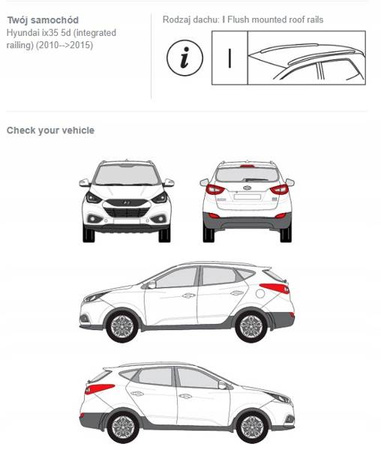 Twój samochód
Hyundai ix35 5d (integrated railing) (2010-->2015)

Rodzaj dachu: I Flush mounted roof rails

i

I

Check your vehicle