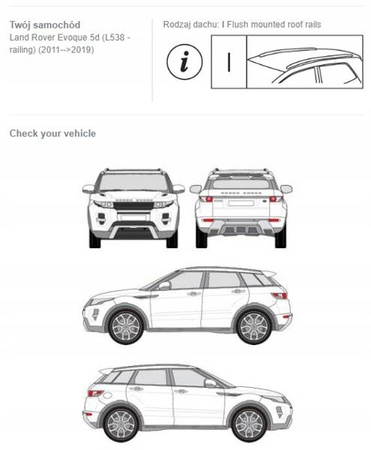 Twój samochód
Land Rover Evoque 5d (L538 - railing) (2011-->2019)

Rodzaj dachu: I Flush mounted roof rails

i

I

Check your vehicle