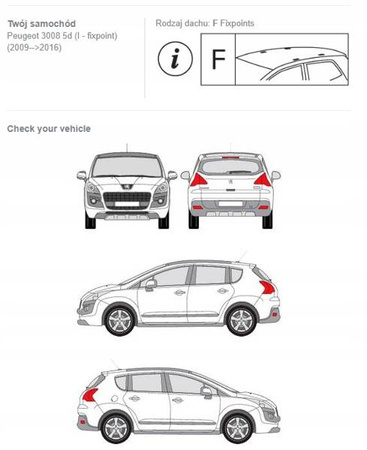 Twój samochód
Peugeot 3008 5d (I - fixpoint)
(2009-->2016)

Rodzaj dachu: F Fixpoints

i

F

Check your vehicle