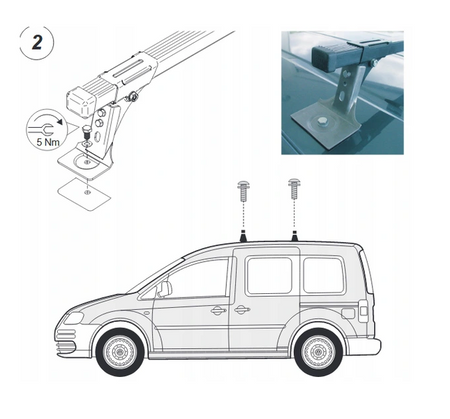 2

5 Nm