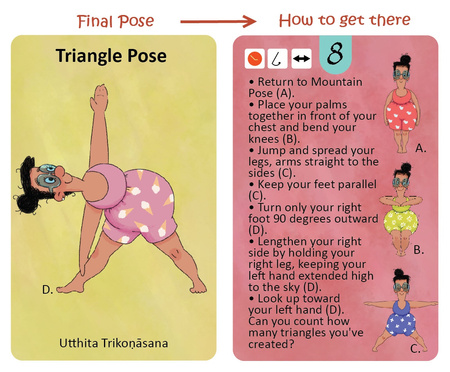 Final Pose → How to get there

Triangle Pose

D.

Utthita Trikoṇāsana

8

• Return to Mountain Pose (A).
• Place your palms together in front of your chest and bend your knees (B).
• Jump and spread your legs, arms straight to the sides (C).
• Keep your feet parallel (C).
• Turn only your right foot 90 degrees outward (D).
• Lengthen your right side by holding your right leg, keeping your left hand extended high to the sky (D).
• Look up toward your left hand (D).
Can you count how many triangles you've created?

A.

B.

C.