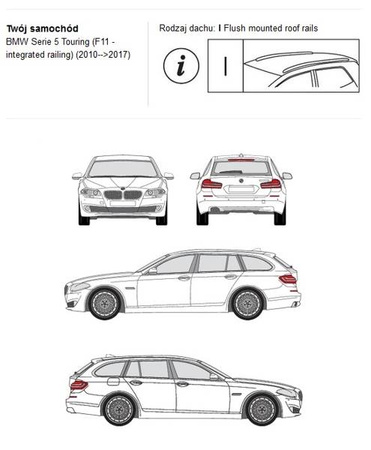 Twój samochód
BMW Serie 5 Touring (F11 - integrated railing) (2010-->2017)

Rodzaj dachu: I Flush mounted roof rails

i

I