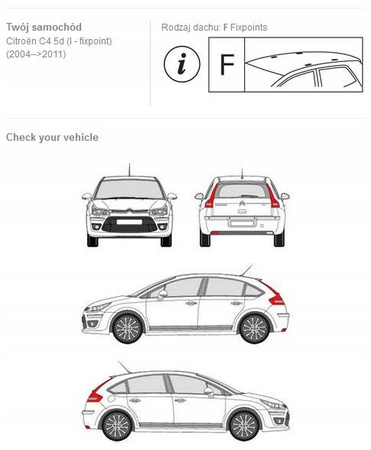 Twój samochód
Citroën C4 5d (I - fixpoint)
(2004-->2011)

Rodzaj dachu: F Fixpoints

i

F

Check your vehicle