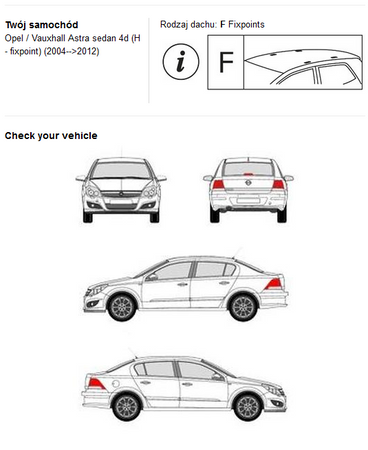 Twój samochód
Opel / Vauxhall Astra sedan 4d (H - fixpoint) (2004-->2012)

Rodzaj dachu: F Fixpoints

i

F

Check your vehicle