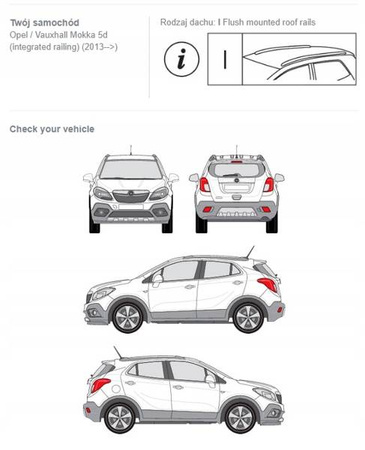 Twój samochód
Opel / Vauxhall Mokka 5d (integrated railing) (2013-->)

Rodzaj dachu: I Flush mounted roof rails

i

I

Check your vehicle