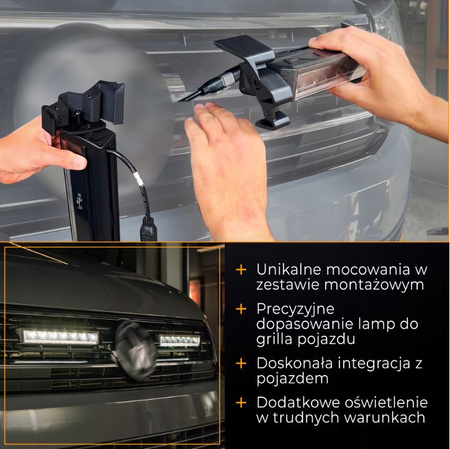 + Unikalne mocowania w zestawie montażowym

+ Precyzyjne dopasowanie lamp do grilla pojazdu

+ Doskonała integracja z pojazdem

+ Dodatkowe oświetlenie w trudnych warunkach