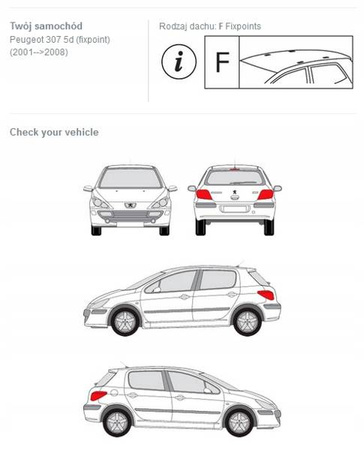 Twój samochód
Peugeot 307 5d (fixpoint)
(2001-->2008)

Rodzaj dachu: F Fixpoints

i

F

Check your vehicle