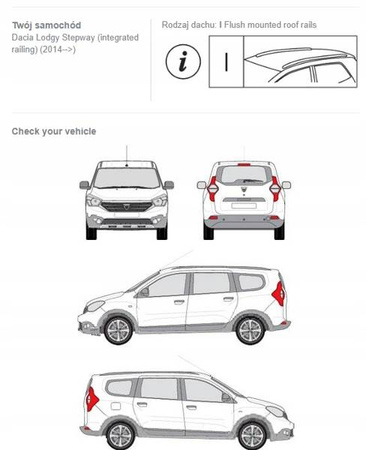 Twój samochód
Dacia Lodgy Stepway (integrated railing) (2014-->)

Rodzaj dachu: I Flush mounted roof rails

i

I

Check your vehicle