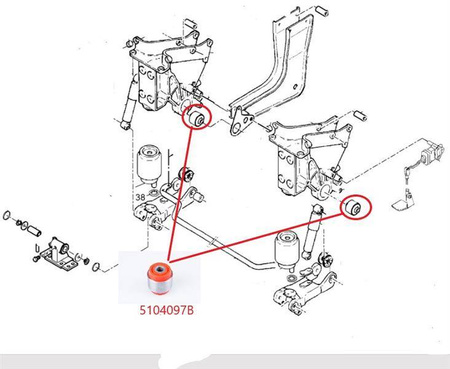 38

5104097B