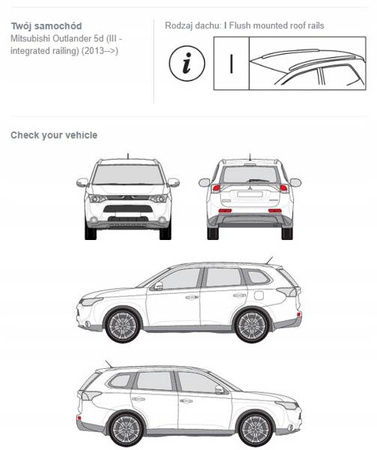 Twój samochód
Mitsubishi Outlander 5d (III - integrated railing) (2013-->)

Rodzaj dachu: I Flush mounted roof rails

i

I

Check your vehicle