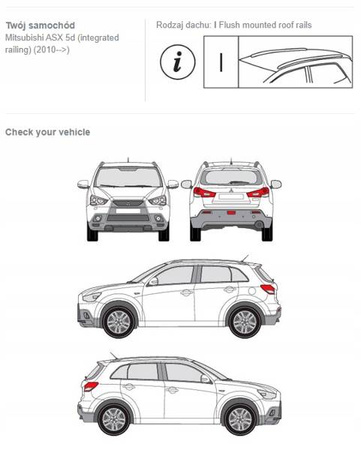 Twój samochód
Mitsubishi ASX 5d (integrated railing) (2010-->)

Rodzaj dachu: I Flush mounted roof rails

i

I

Check your vehicle