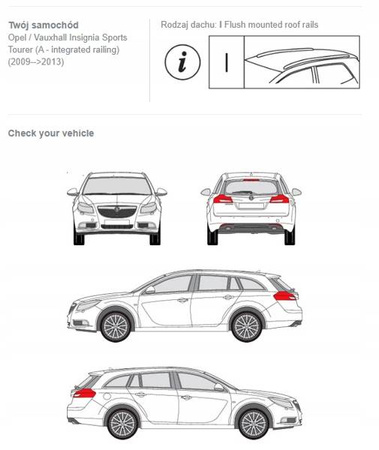 Twój samochód
Opel / Vauxhall Insignia Sports Tourer (A - integrated railing) (2009-->2013)

Rodzaj dachu: I Flush mounted roof rails

i

I

Check your vehicle