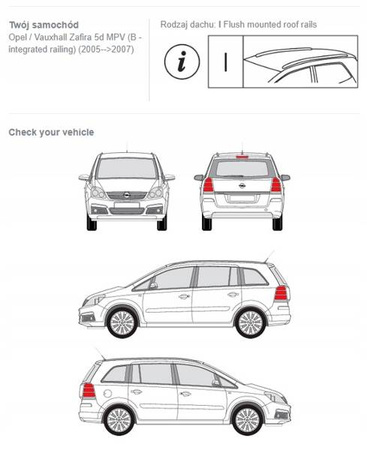 Twój samochód
Opel / Vauxhall Zafira 5d MPV (B - integrated railing) (2005-->2007)

Rodzaj dachu: I Flush mounted roof rails

i

I

Check your vehicle